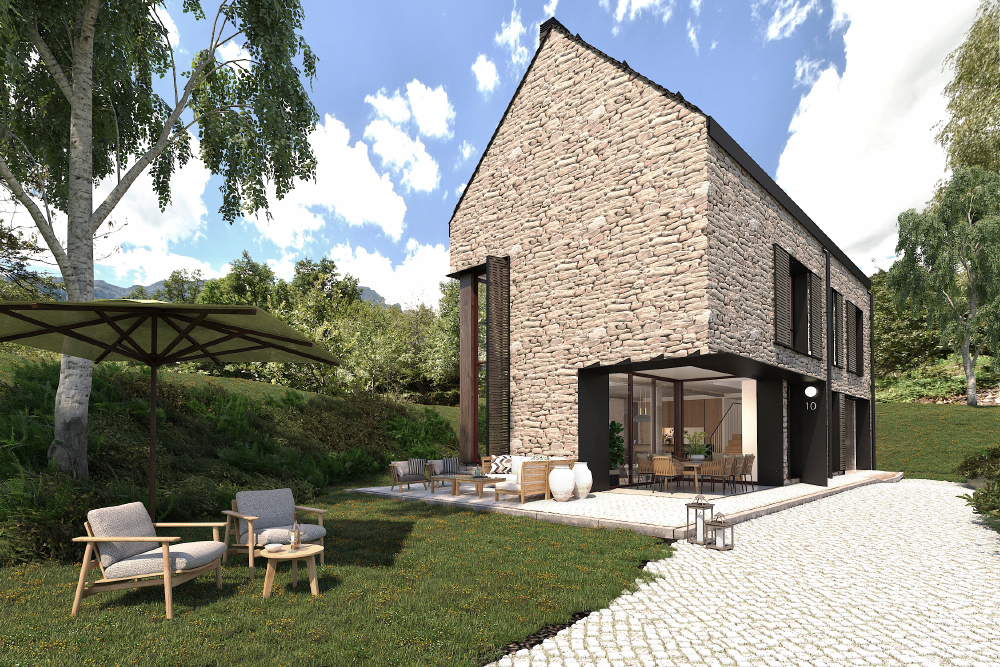 10